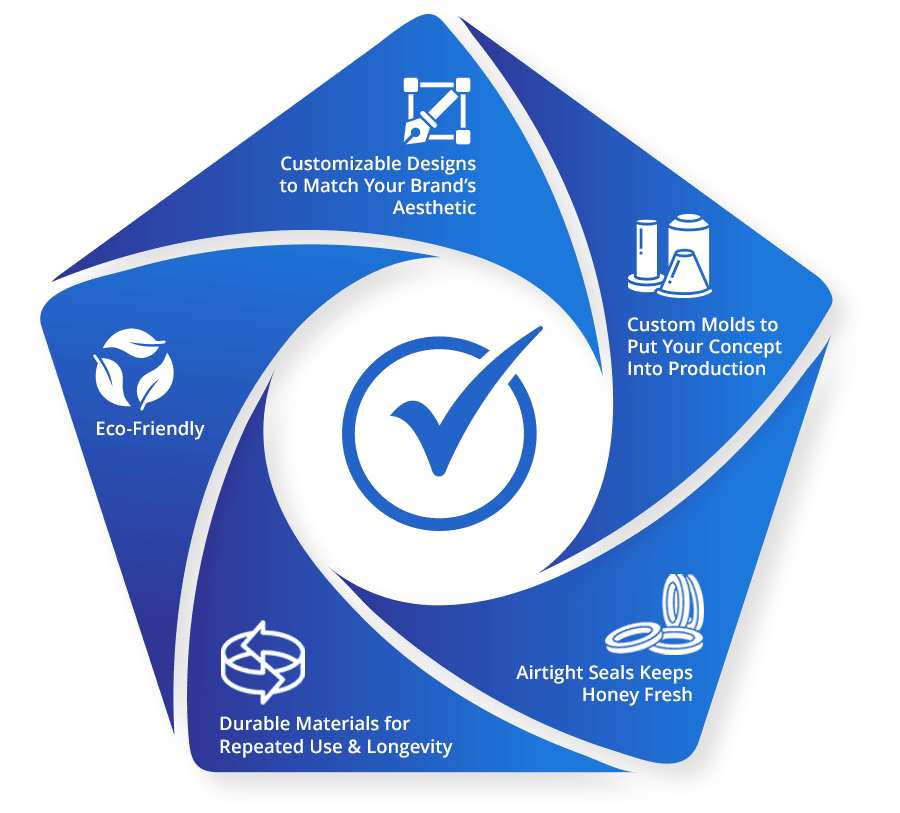 Customizable Designs to Match Your Brand's Aesthetic

Custom Molds to Put Your Concept Into Production

Airtight Seals Keeps Honey Fresh

Durable Materials for Repeated Use & Longevity

Eco-Friendly